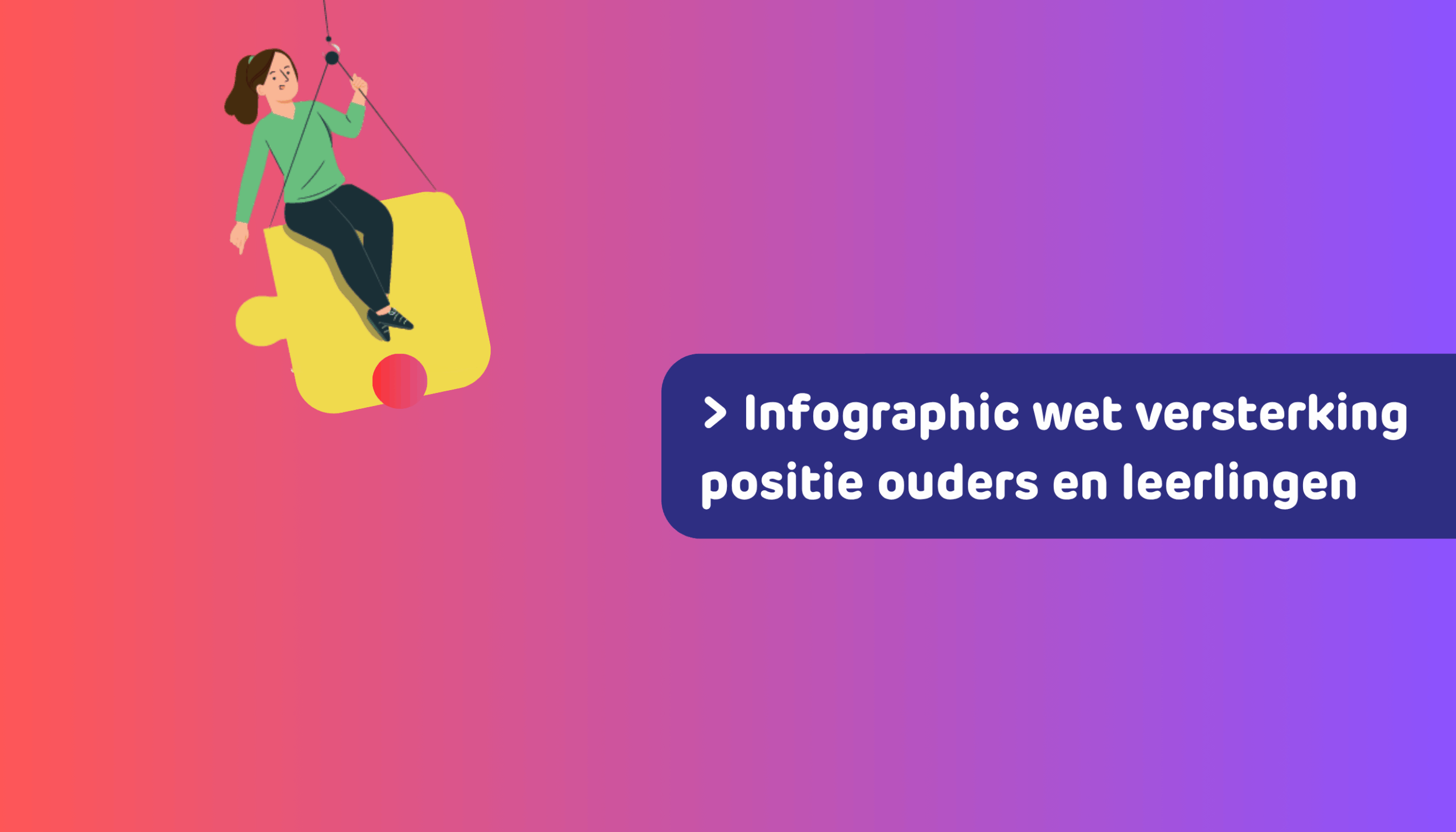 > Infographic wet versterking positie ouders en leerlingen